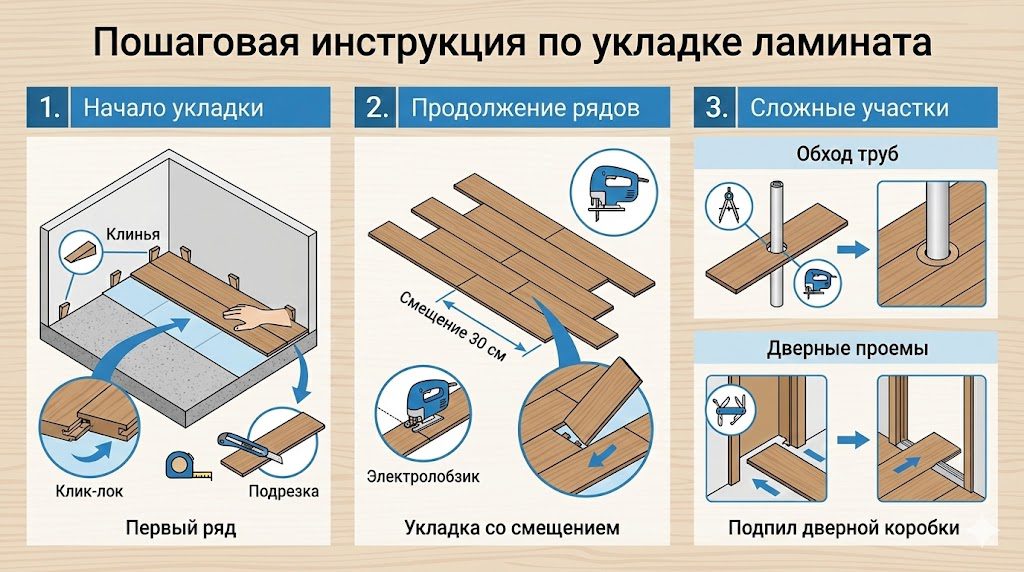 Пошаговая инструкция по укладке ламината

1. Начало укладки

Клинья

Клик-лок

Подрезка

Первый ряд

2. Продолжение рядов

Смещение 30 см

Электролобзик

Укладка со смещением

3. Сложные участки

Обход труб

Дверные проемы

Подпил дверной коробки